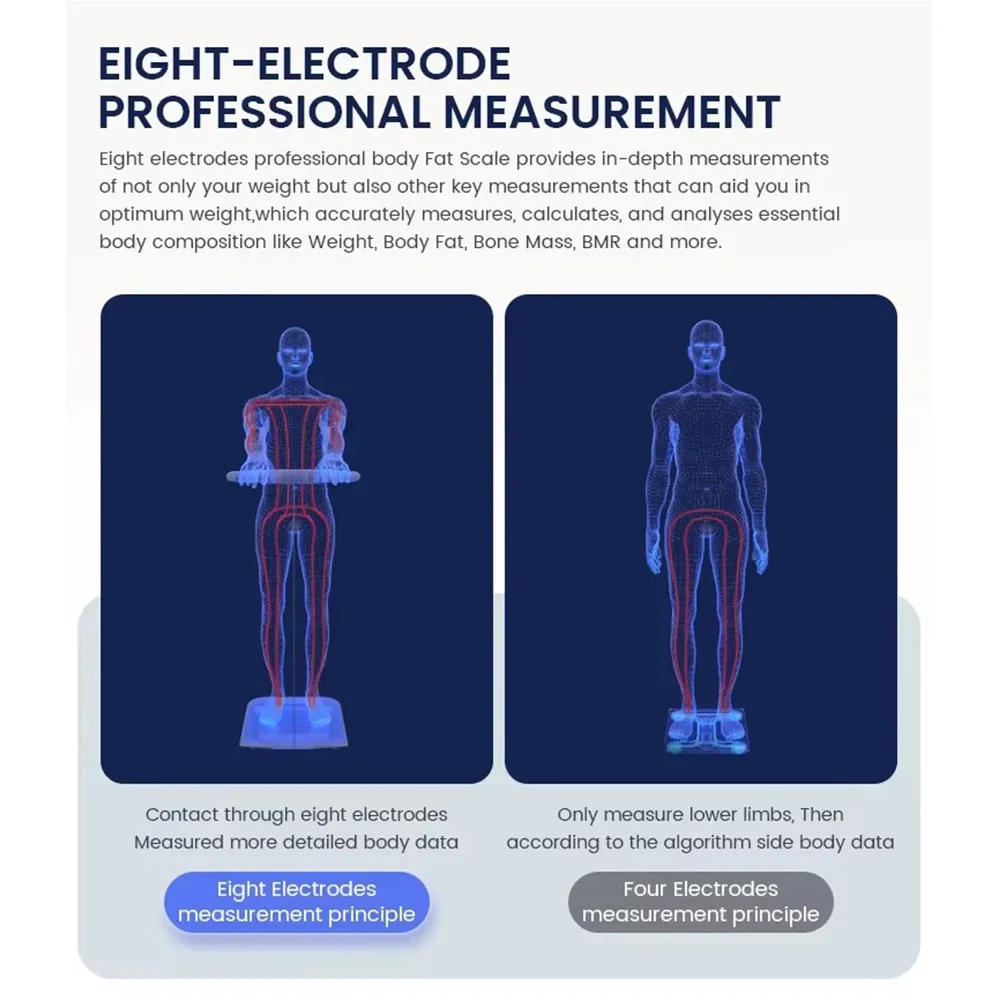 EIGHT-ELECTRODE PROFESSIONAL MEASUREMENT

Eight electrodes professional body Fat Scale provides in-depth measurements of not only your weight but also other key measurements that can aid you in optimum weight,which accurately measures, calculates, and analyses essential body composition like Weight, Body Fat, Bone Mass, BMR and more.

Contact through eight electrodes
Measured more detailed body data

Eight Electrodes measurement principle

Only measure lower limbs, Then according to the algorithm side body data

Four Electrodes measurement principle